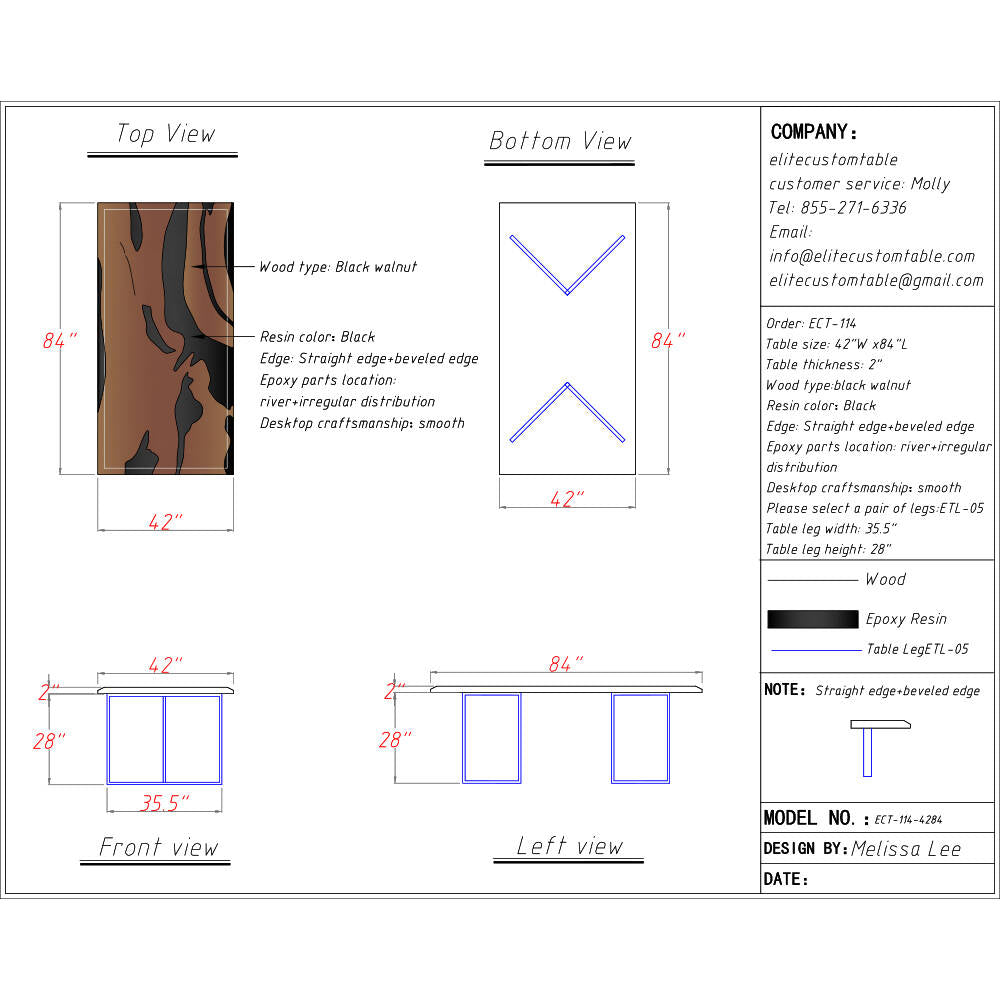 Top View

84"

Wood type: Black walnut

Resin color: Black
Edge: Straight edge+beveled edge
Epoxy parts location: river+irregular distribution
Desktop craftsmanship: smooth

42"

Bottom View

84"

42"

42"

2"

28"

35.5"

Front view

84"

2"

28"

Left view

COMPANY:
elitecustomtable
customer service: Molly
Tel: 855-271-6336
Email:
info@elitecustomtable.com
elitecustomtable@gmail.com

Order: ECT-114
Table size: 42"W x84"L
Table thickness: 2"
Wood type:black walnut
Resin color: Black
Edge: Straight edge+beveled edge
Epoxy parts location: river+irregular distribution
Desktop craftsmanship: smooth
Please select a pair of legs:ETL-05
Table leg width: 35.5"
Table leg height: 28"

Wood

Epoxy Resin

Table LegETL-05

NOTE: Straight edge+beveled edge

MODEL NO.: ECT-114-4284
DESIGN BY: Melissa Lee
DATE: